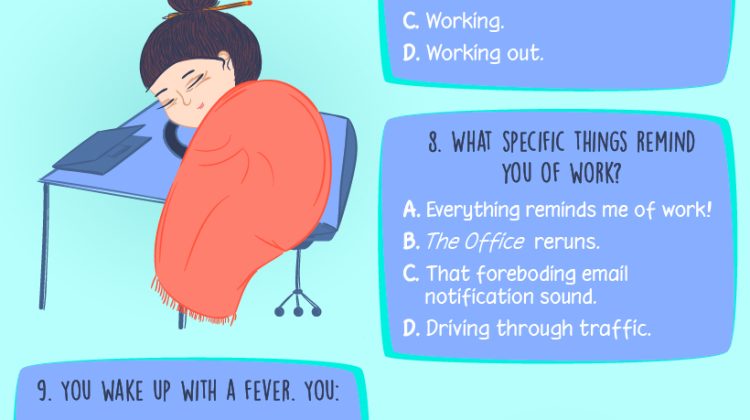 C. Working.
D. Working out.

8. WHAT SPECIFIC THINGS REMIND YOU OF WORK?

A. Everything reminds me of work!
B. The Office reruns.
C. That foreboding email notification sound.
D. Driving through traffic.

9. YOU WAKE UP WITH A FEVER. YOU: